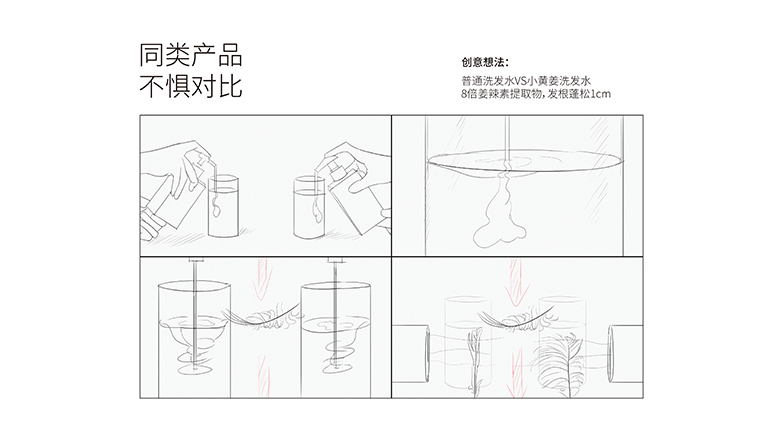 同类产品
不惧对比

创意想法：
普通洗发水VS小黄姜洗发水
8倍姜辣素提取物，发根蓬松1cm